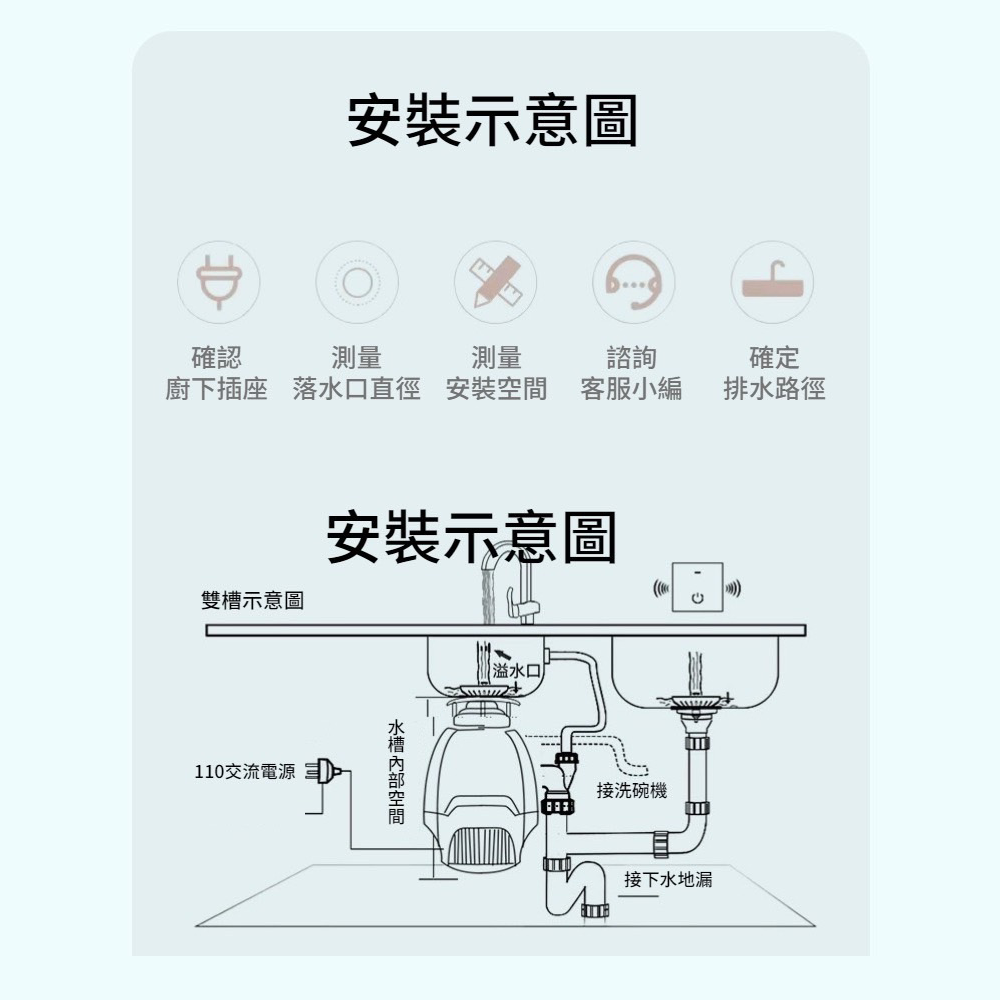 安裝示意圖

確認
廚下插座

測量
落水口直徑

測量
安裝空間

諮詢
客服小編

確定
排水路徑

安裝示意圖

雙槽示意圖

溢水口

水槽內部空間

110交流電源

接洗碗機

接下水地漏